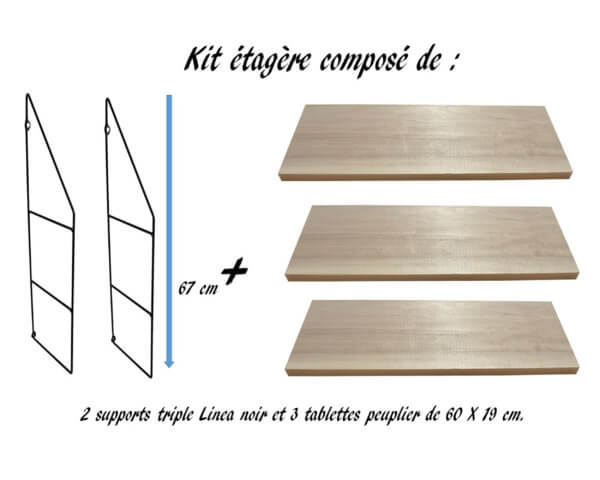 Kit étagère composé de :

67 cm +

2 supports triple Linea noir et 3 tablettes peuplier de 60 X 19 cm.